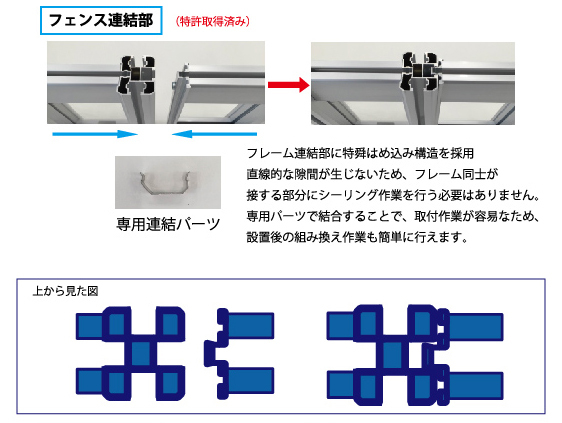 フェンス連結部 （特許取得済み）

専用連結パーツ

フレーム連結部に特殊はめ込み構造を採用
直線的な隙間が生じないため、フレーム同士が
接する部分にシーリング作業を行う必要はありません。
専用パーツで結合することで、取付作業が容易なため、
設置後の組み換え作業も簡単に行えます。

上から見た図