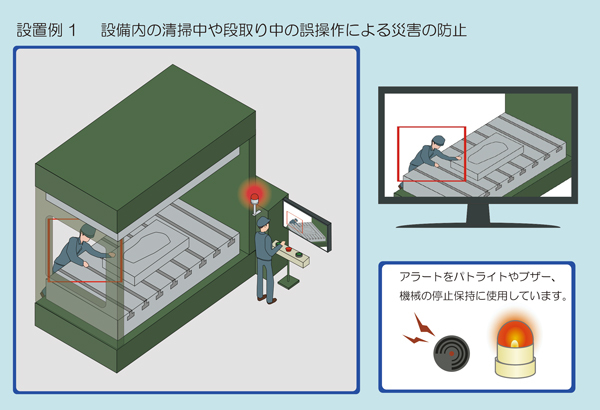 設置例 1　設備内の清掃中や段取り中の誤操作による災害の防止

アラートをパトライトやブザー、機械の停止保持に使用しています。